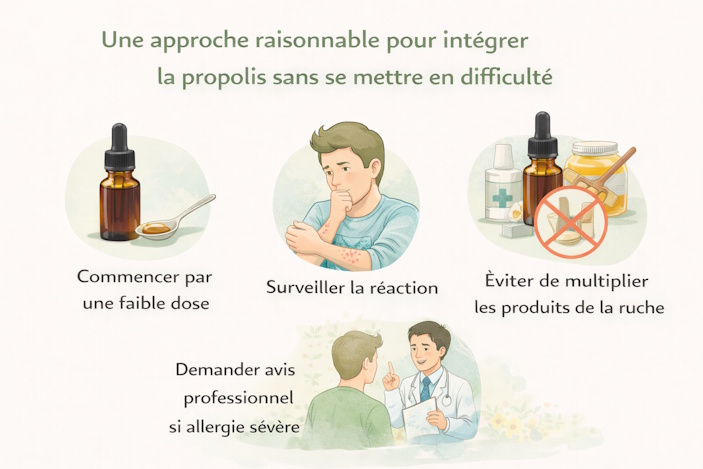 Une approche raisonnable pour intégrer la propolis sans se mettre en difficulté

Commencer par une faible dose

Surveiller la réaction

Èviter de multiplier les produits de la ruche

Demander avis professionnel si allergie sévère